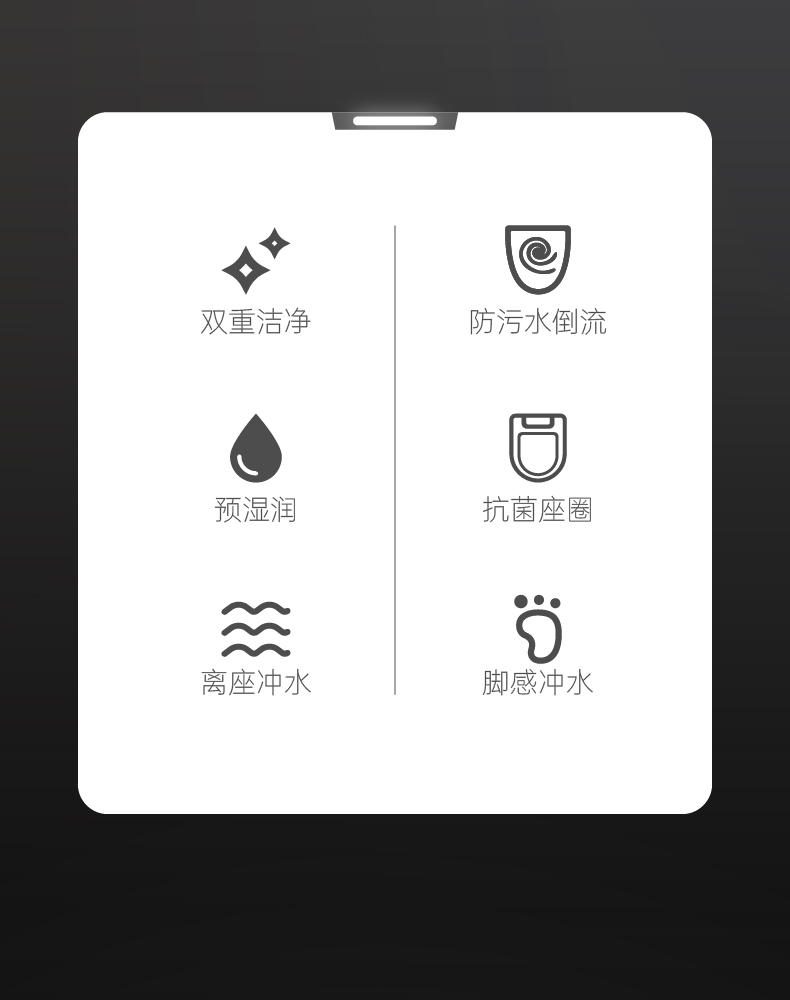 双重洁净

预湿润

离座冲水

防污水倒流

抗菌座圈

脚感冲水