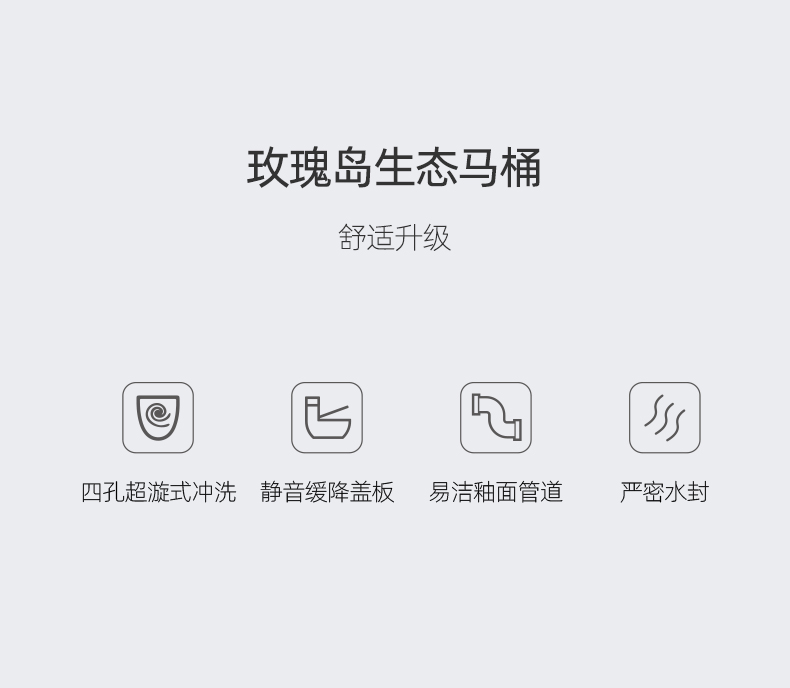 玫瑰岛生态马桶

舒适升级

四孔超漩式冲洗

静音缓降盖板

易洁釉面管道

严密水封