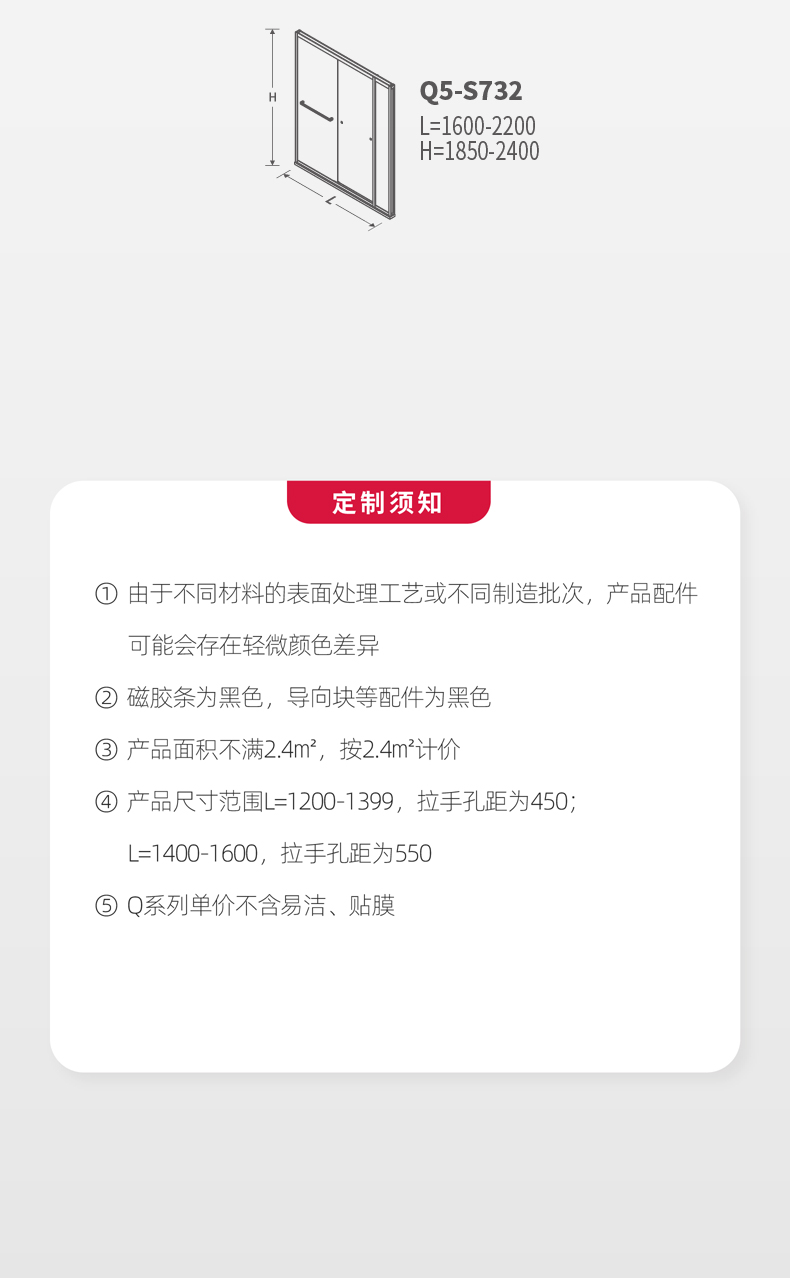 H

L

Q5-S732
L=1600-2200
H=1850-2400

定制须知

① 由于不同材料的表面处理工艺或不同制造批次，产品配件可能会存在轻微颜色差异

② 磁胶条为黑色，导向块等配件为黑色

③ 产品面积不满2.4㎡，按2.4㎡计价

④ 产品尺寸范围L=1200-1399，拉手孔距为450；L=1400-1600，拉手孔距为550

⑤ Q系列单价不含易洁、贴膜